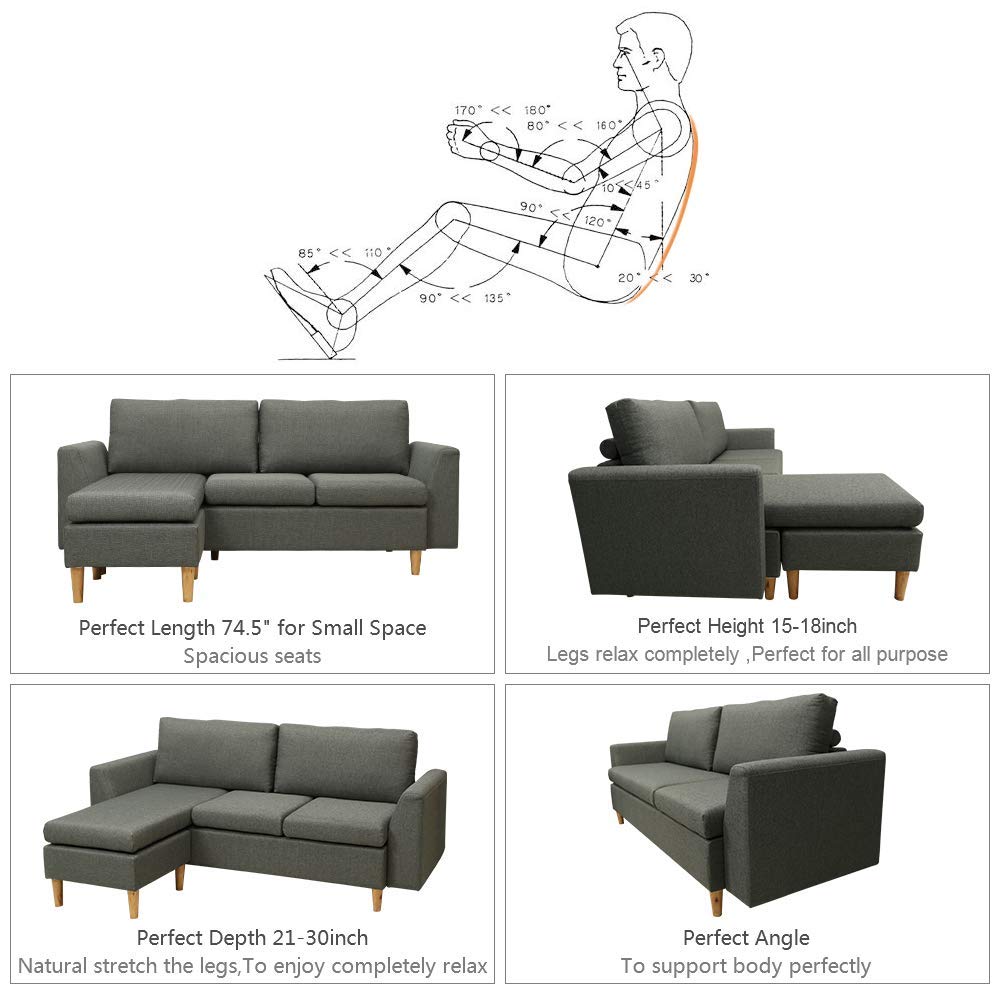 170° << 180°
80° << 160°
10° << 45°
90° << 120°
85° << 110°
90° << 135°
20° << 30°

Perfect Length 74.5" for Small Space
Spacious seats

Perfect Height 15-18inch
Legs relax completely ,Perfect for all purpose

Perfect Depth 21-30inch
Natural stretch the legs,To enjoy completely relax

Perfect Angle
To support body perfectly